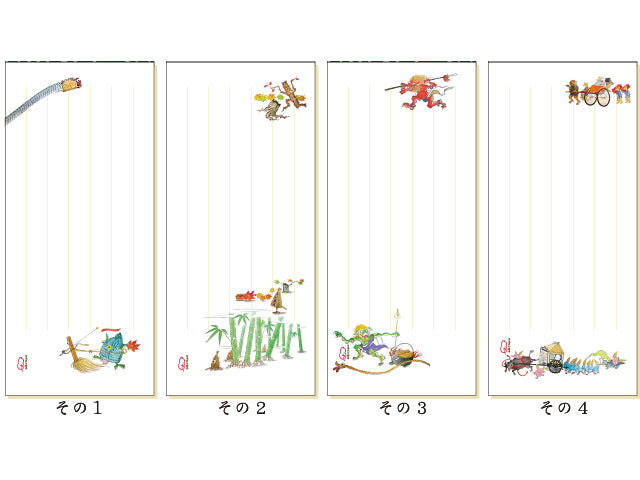 その１

その２

その３

その４